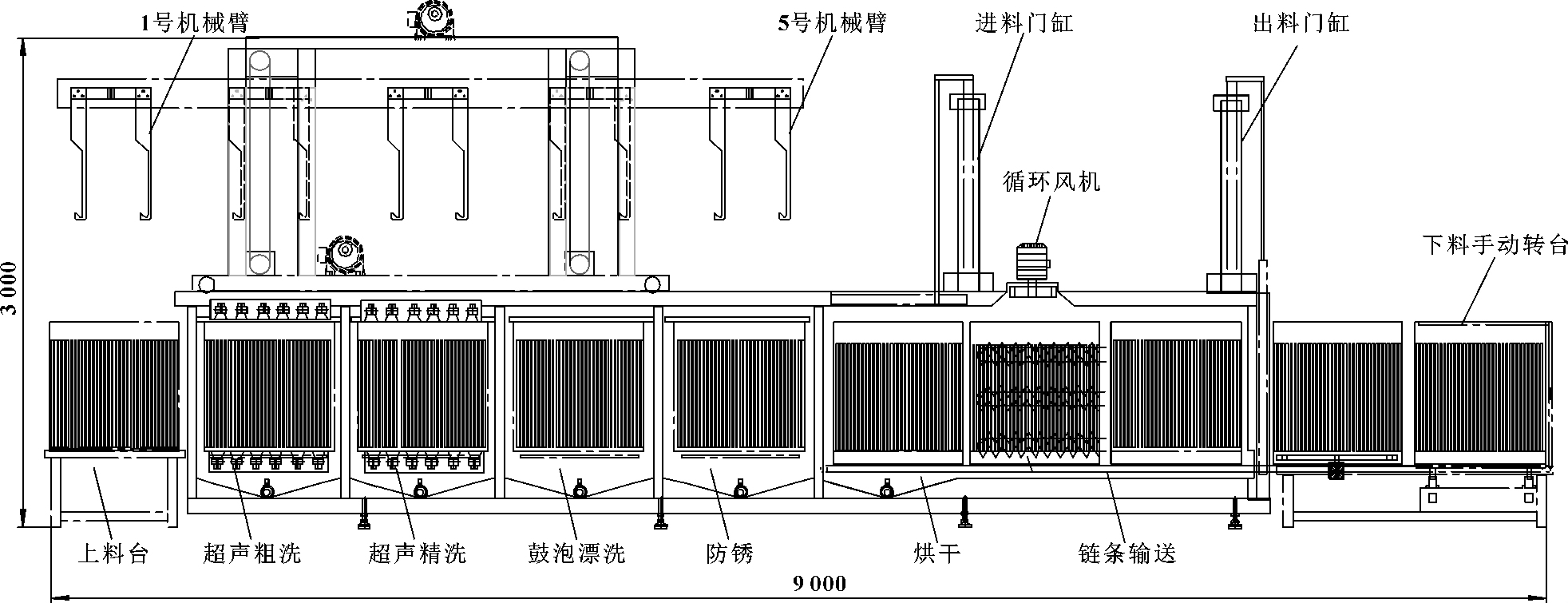 1号机械臂

5号机械臂

进料门缸

出料门缸

循环风机

下料手动转台

3 000

上料台

超声粗洗

超声精洗

鼓泡漂洗

防锈

烘干

链条输送

9 000